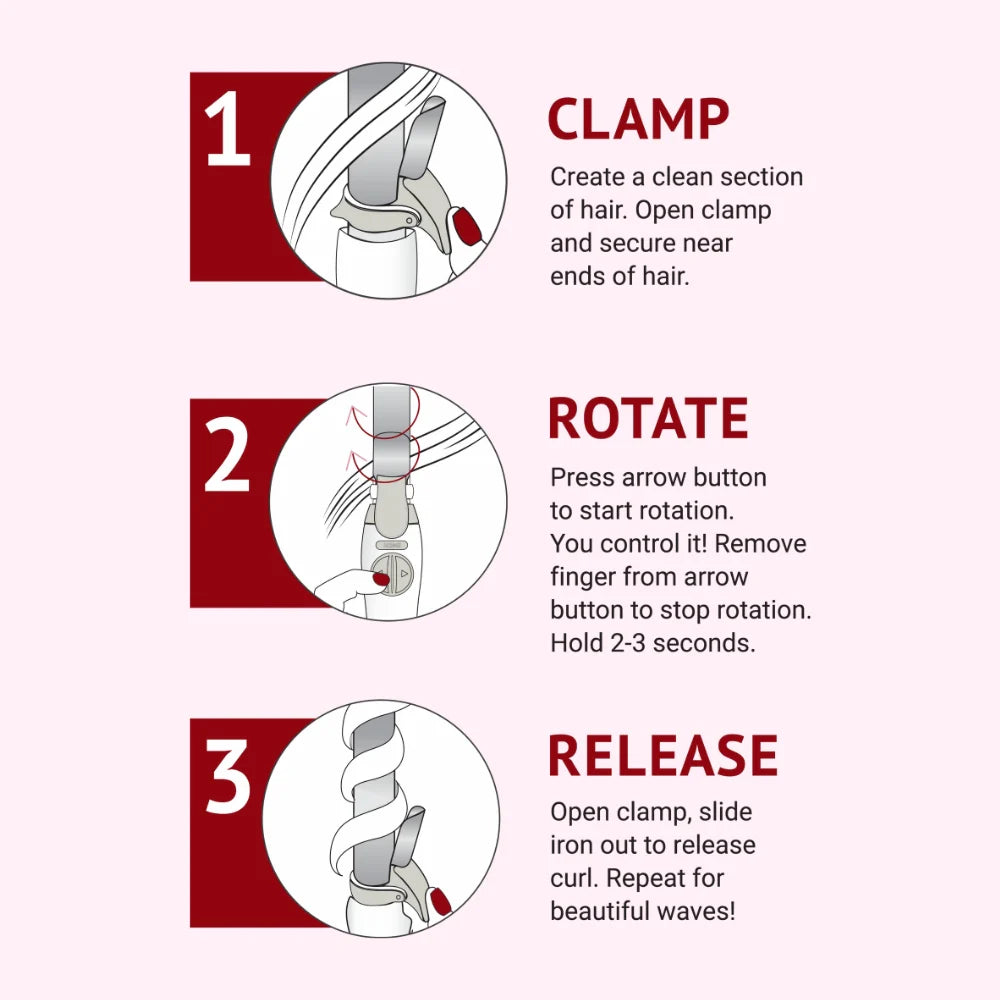 1

CLAMP

Create a clean section of hair. Open clamp and secure near ends of hair.

2

ROTATE

Press arrow button to start rotation. You control it! Remove finger from arrow button to stop rotation. Hold 2-3 seconds.

3

RELEASE

Open clamp, slide iron out to release curl. Repeat for beautiful waves!