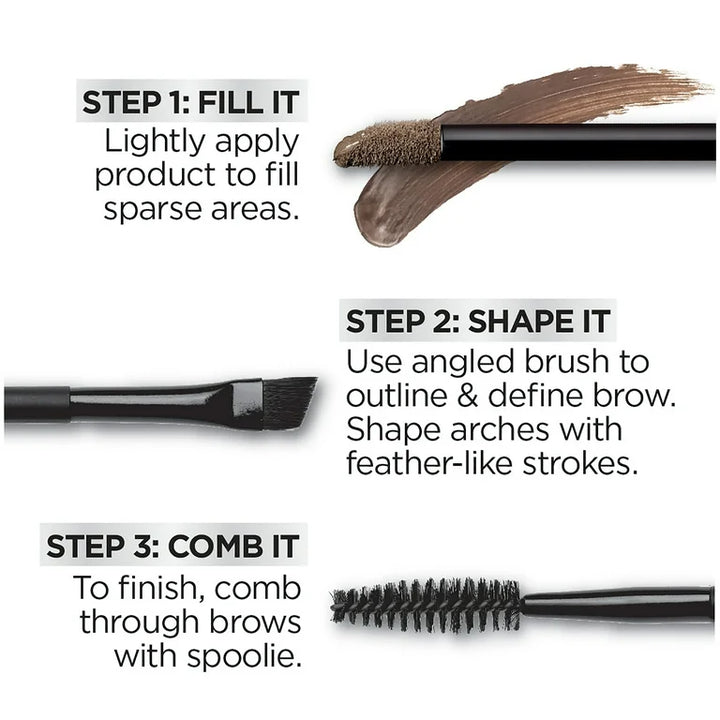 STEP 1: FILL IT
Lightly apply product to fill sparse areas.

STEP 2: SHAPE IT
Use angled brush to outline & define brow. Shape arches with feather-like strokes.

STEP 3: COMB IT
To finish, comb through brows with spoolie.