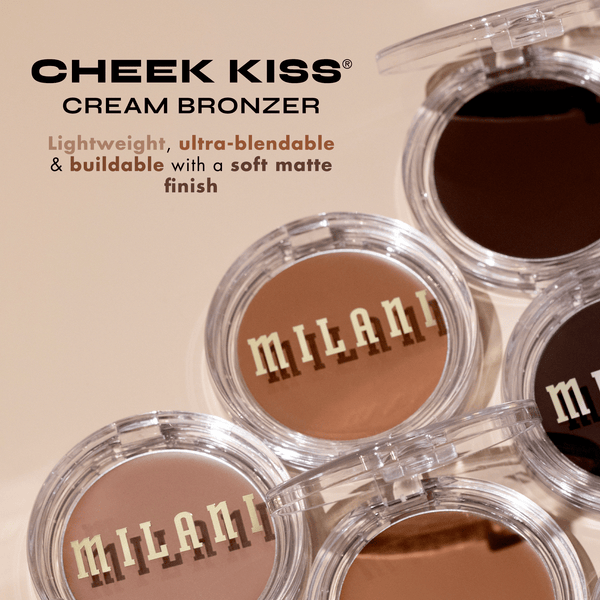 CHEEK KISS®
CREAM BRONZER

Lightweight, ultra-blendable & buildable with a soft matte finish

MILANI

MI

MILANI