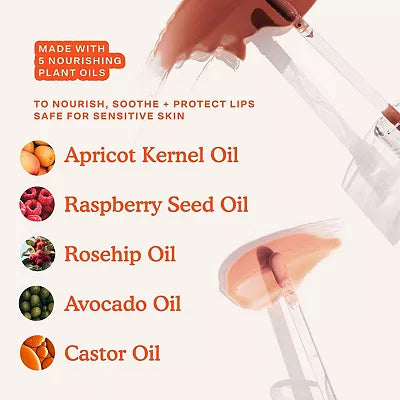 MADE WITH
5 NOURISHING
PLANT OILS

TO NOURISH, SOOTHE + PROTECT LIPS
SAFE FOR SENSITIVE SKIN

Apricot Kernel Oil

Raspberry Seed Oil

Rosehip Oil

Avocado Oil

Castor Oil